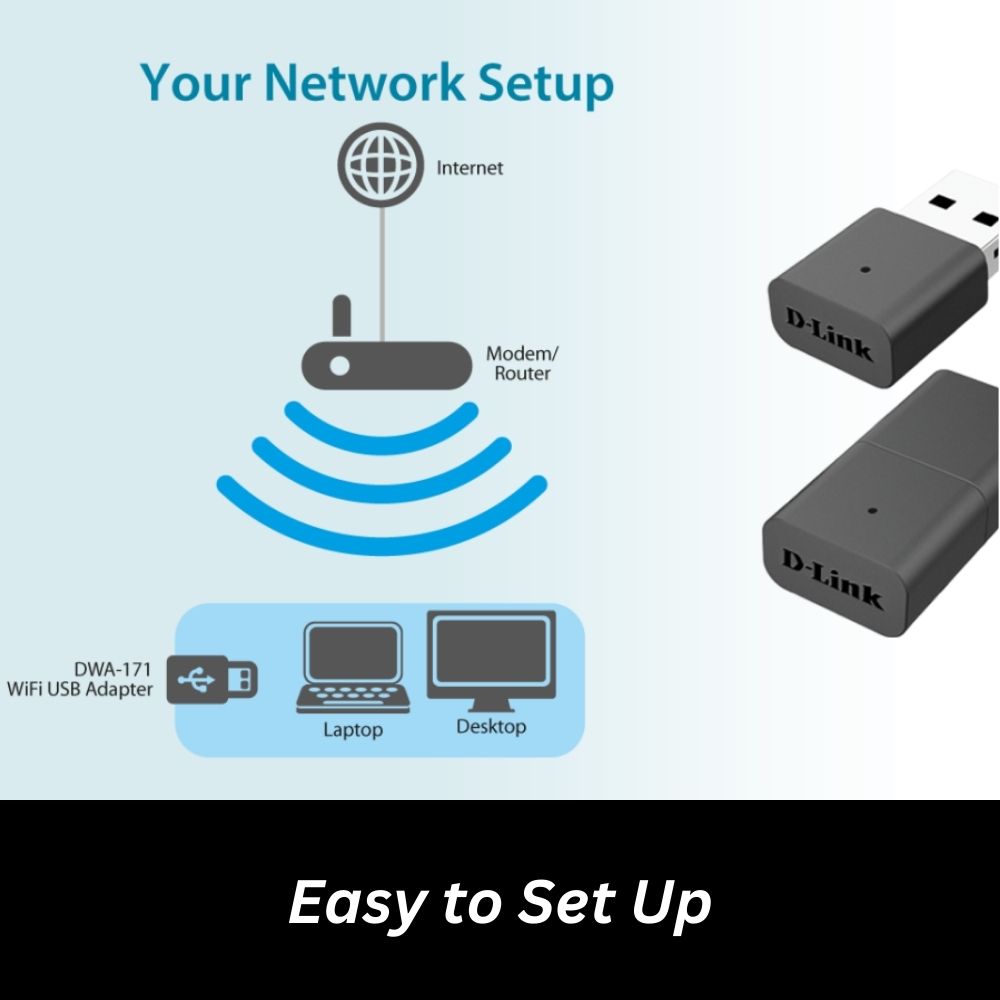 Your Network Setup

Internet

Modem/
Router

DWA-171
WiFi USB Adapter

Laptop

Desktop

D-Link

D-Link

Easy to Set Up