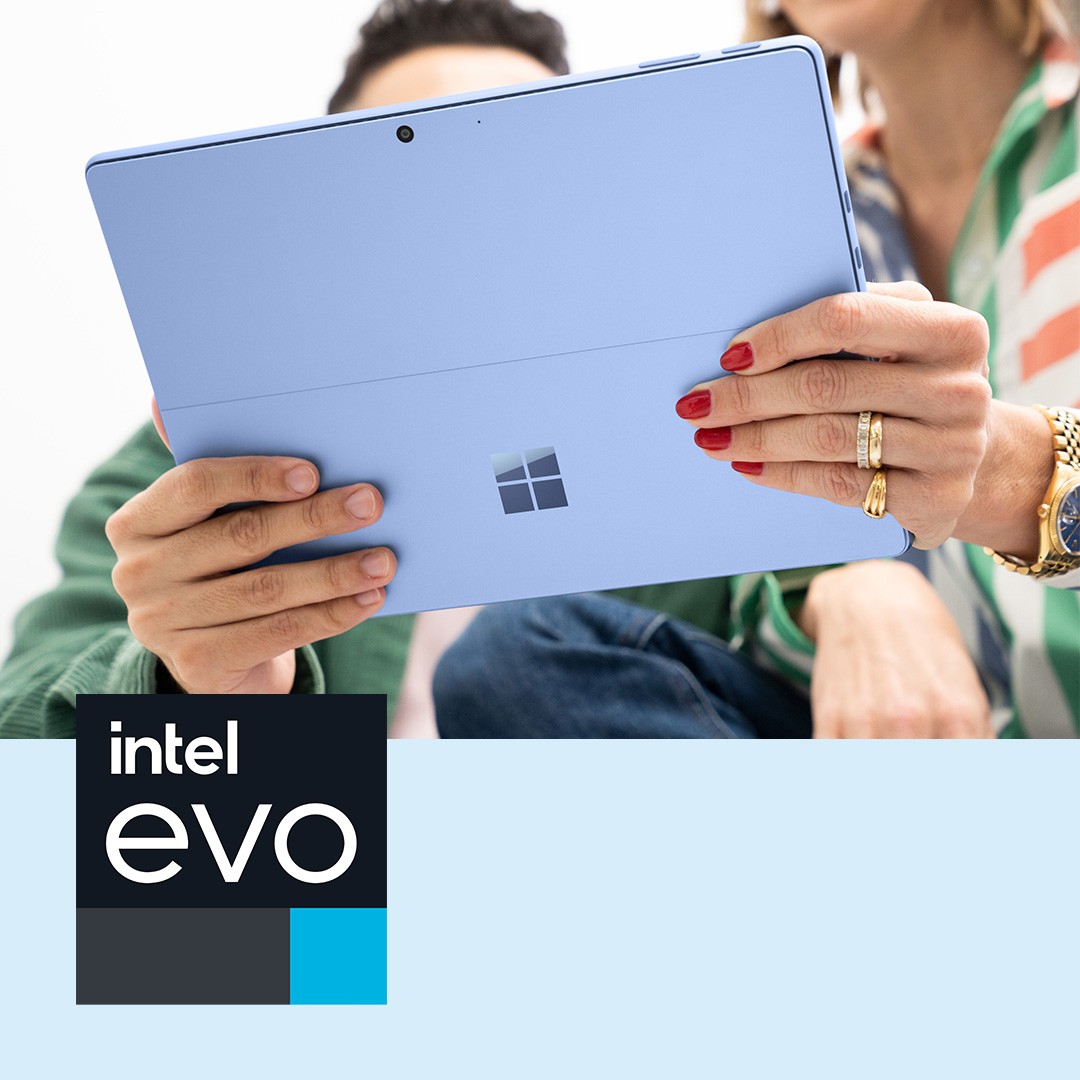 intel
evo