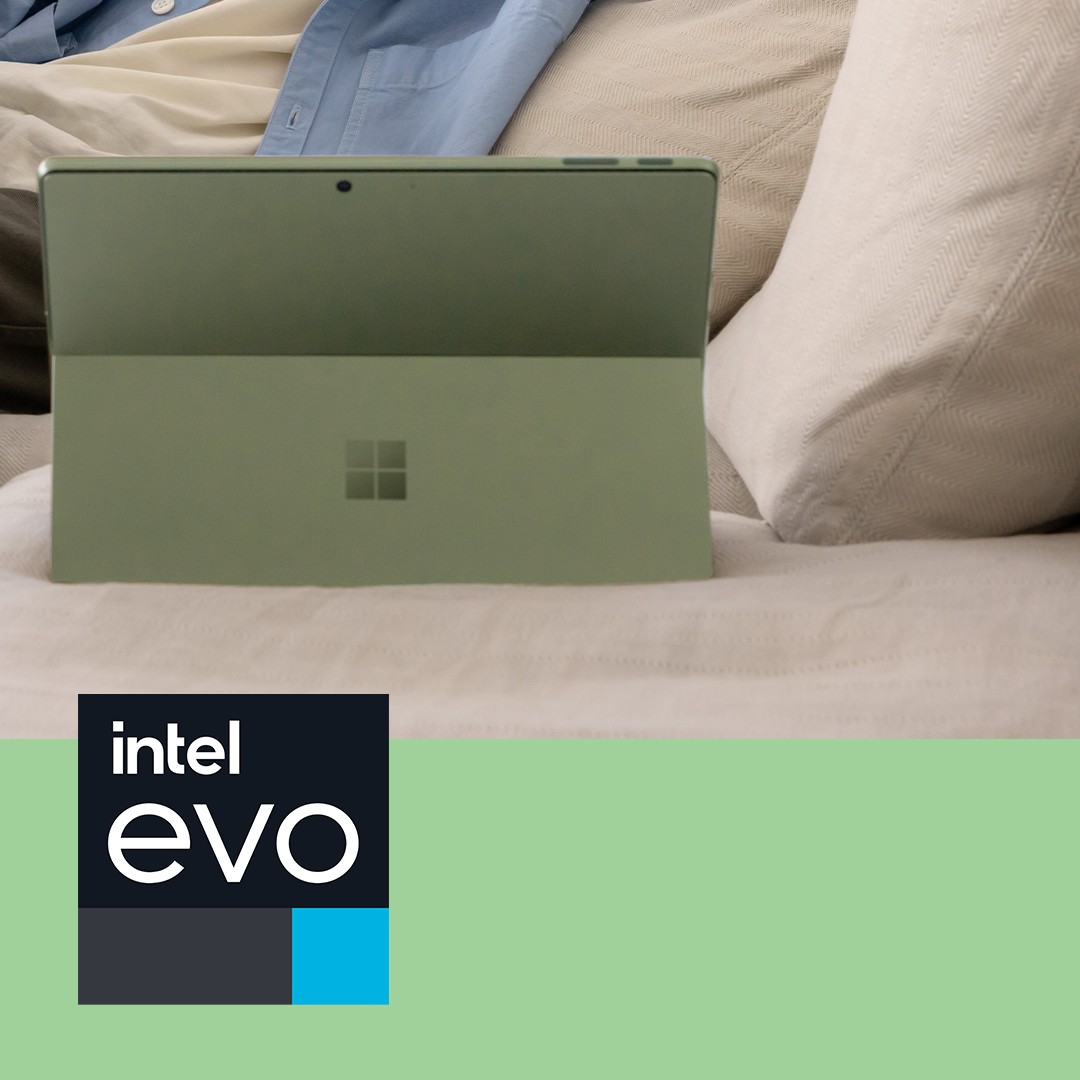 intel
evo