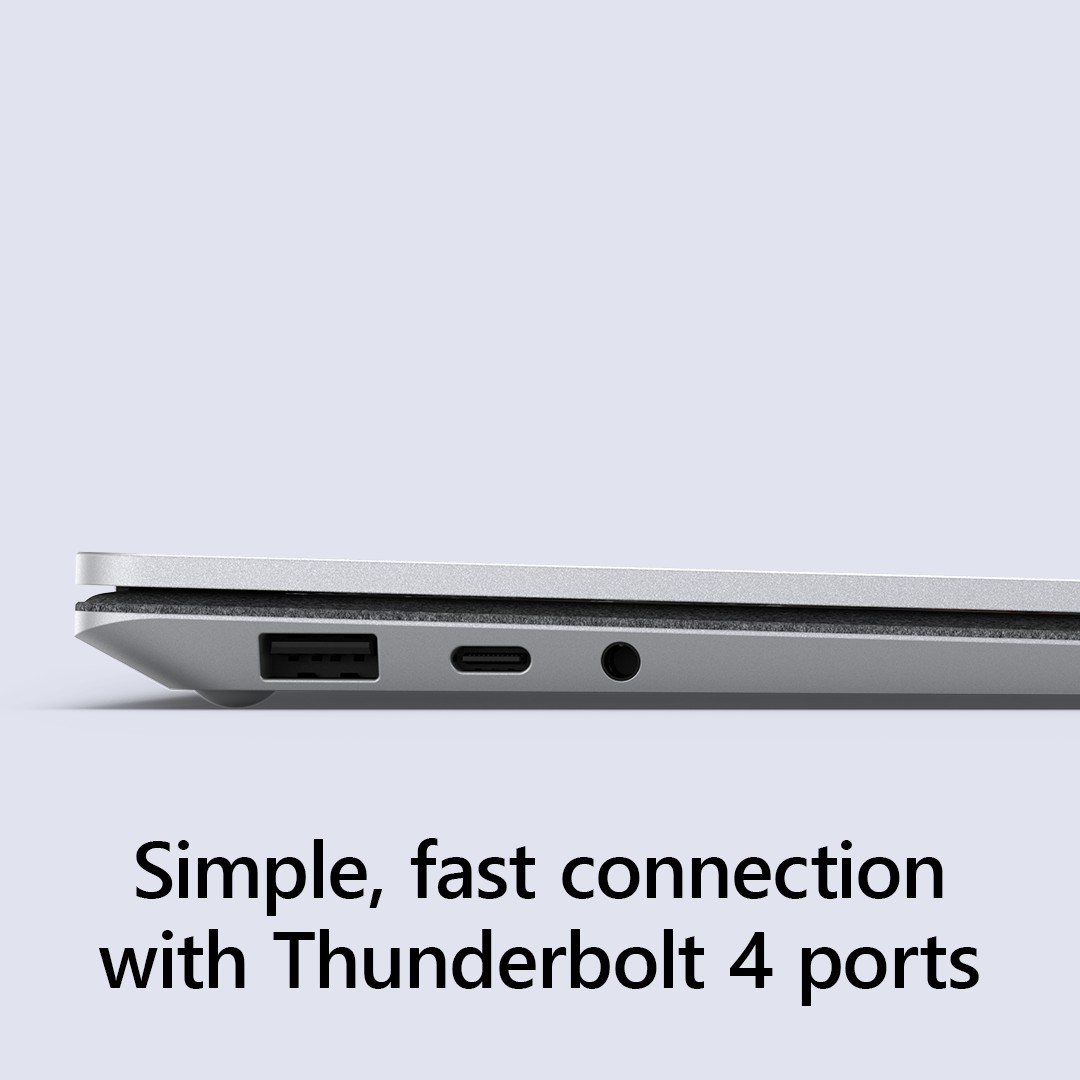 Simple, fast connection with Thunderbolt 4 ports