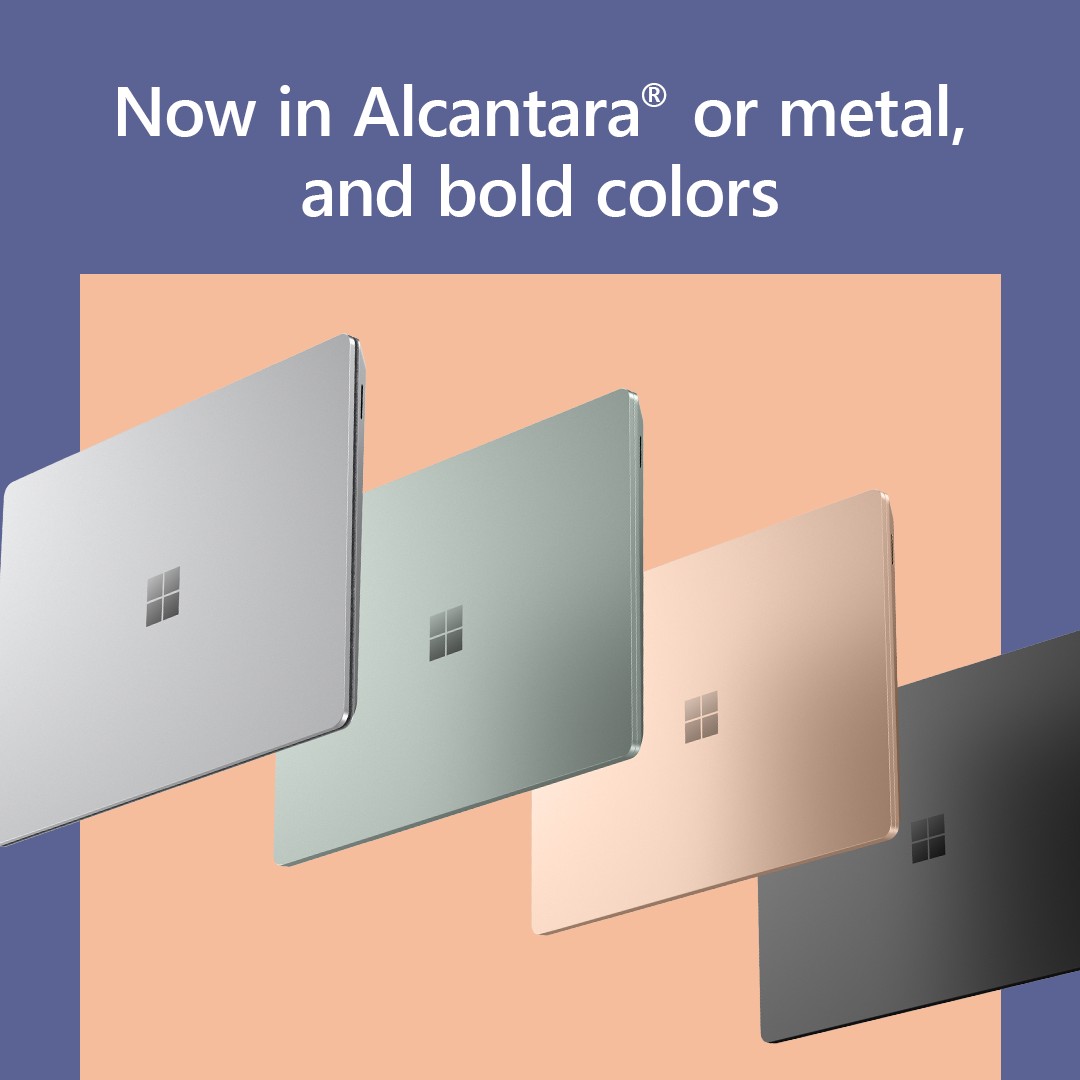 Now in Alcantara® or metal, and bold colors