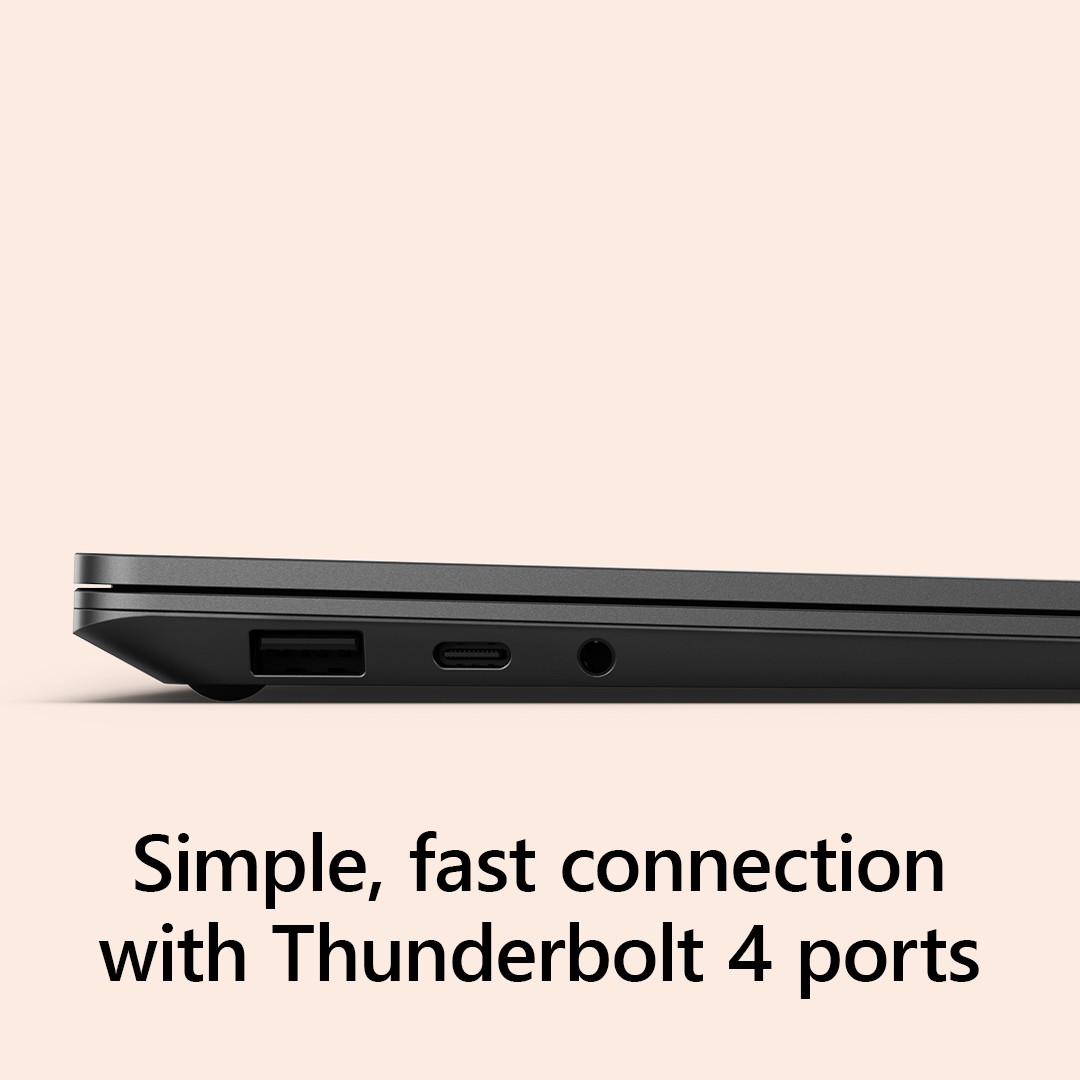 Simple, fast connection with Thunderbolt 4 ports