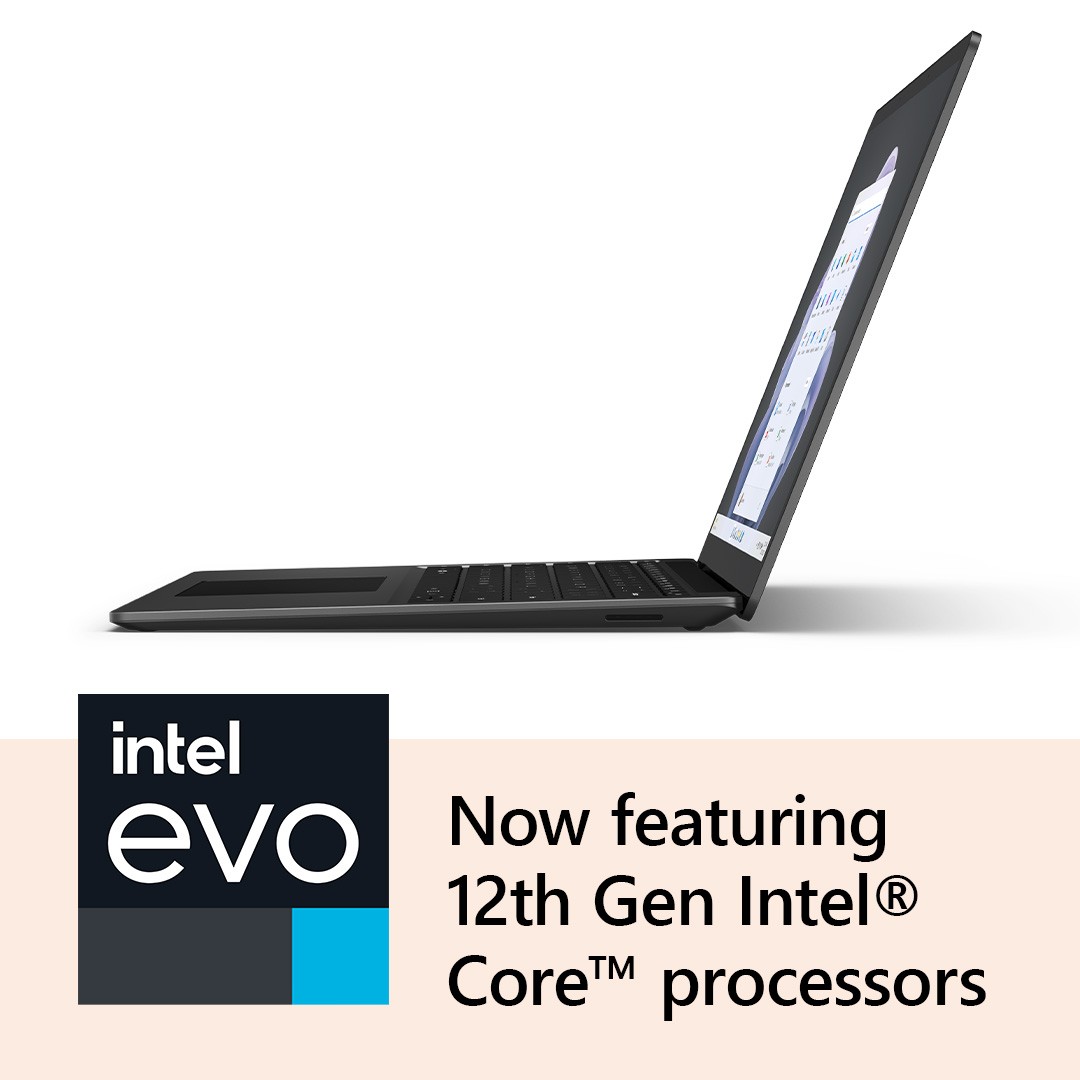 intel
evo

Now featuring 12th Gen Intel® Core™ processors