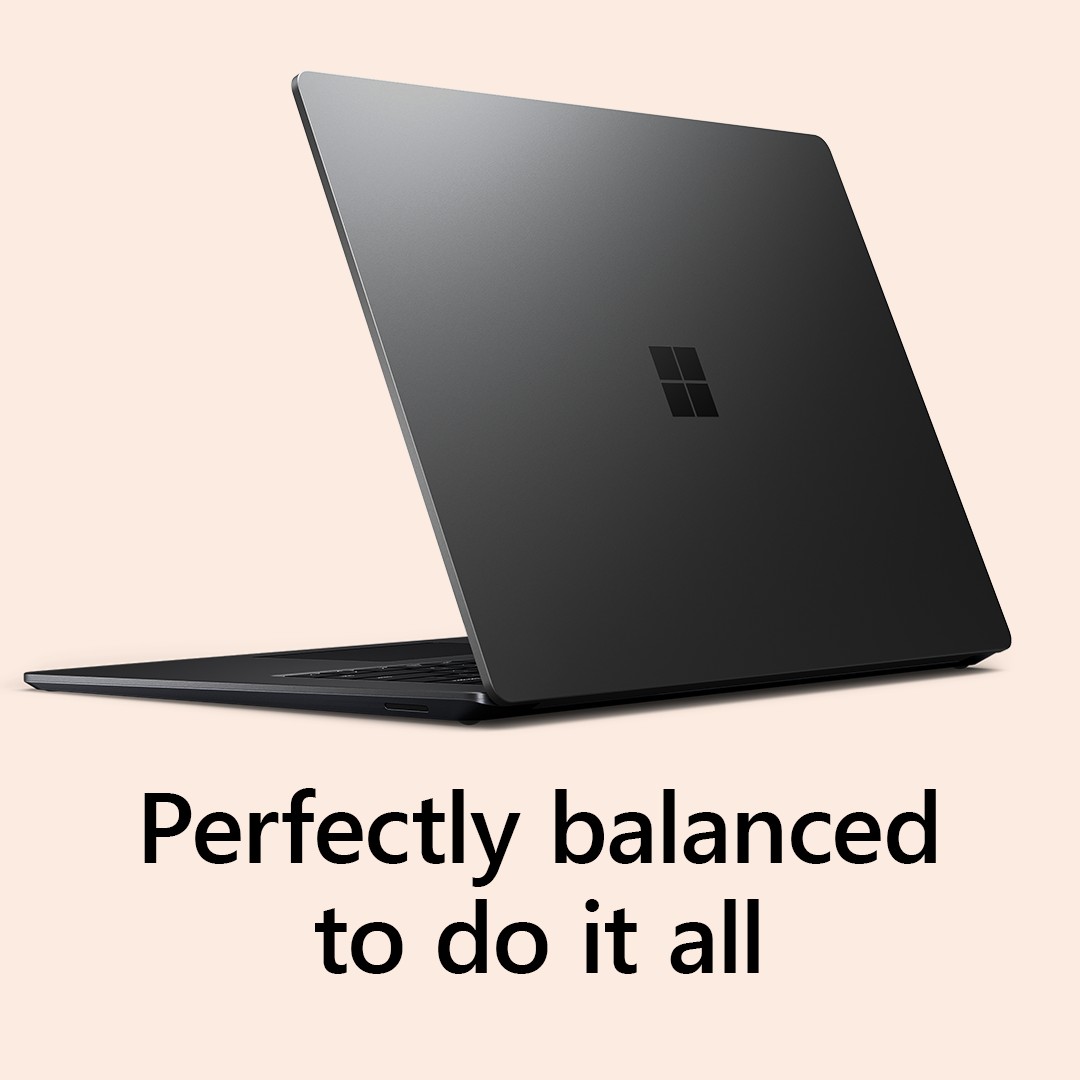 Perfectly balanced to do it all